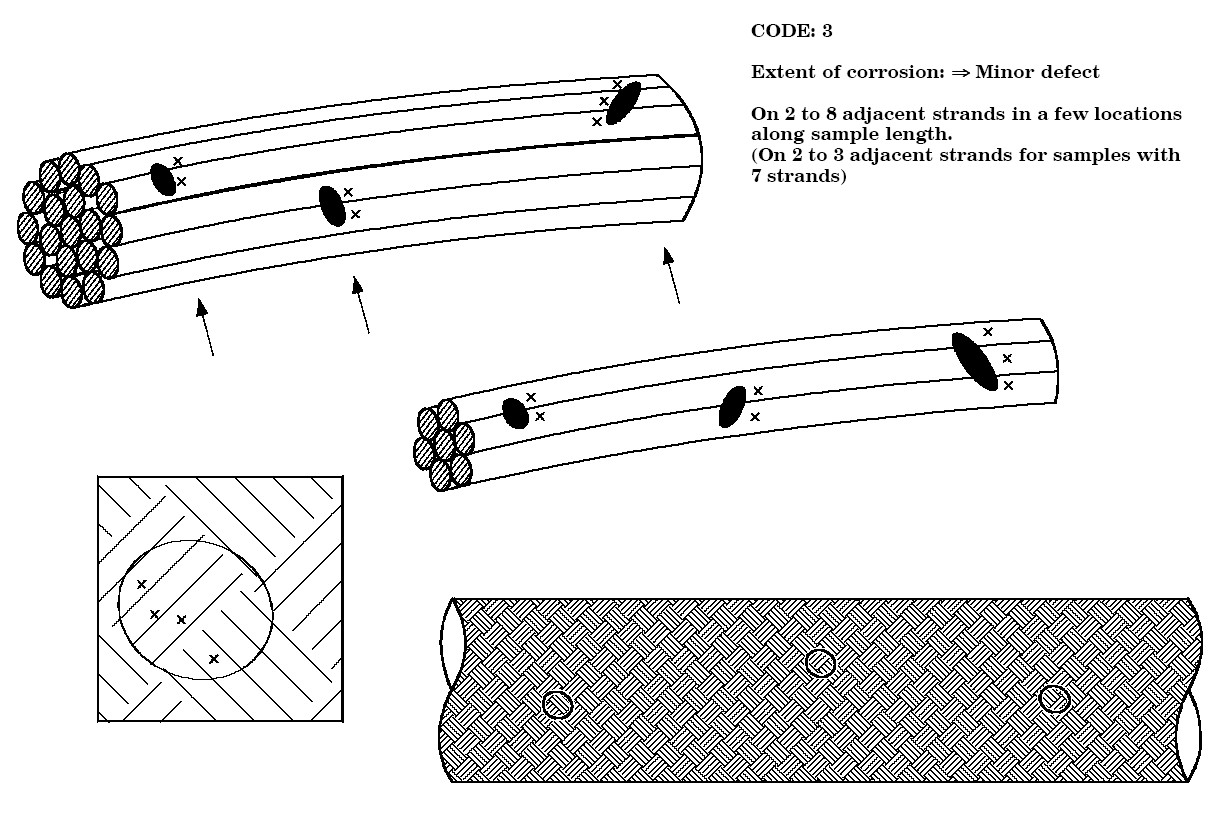 CODE: 3

Extent of corrosion: ⇒ Minor defect

On 2 to 8 adjacent strands in a few locations along sample length.
(On 2 to 3 adjacent strands for samples with 7 strands)