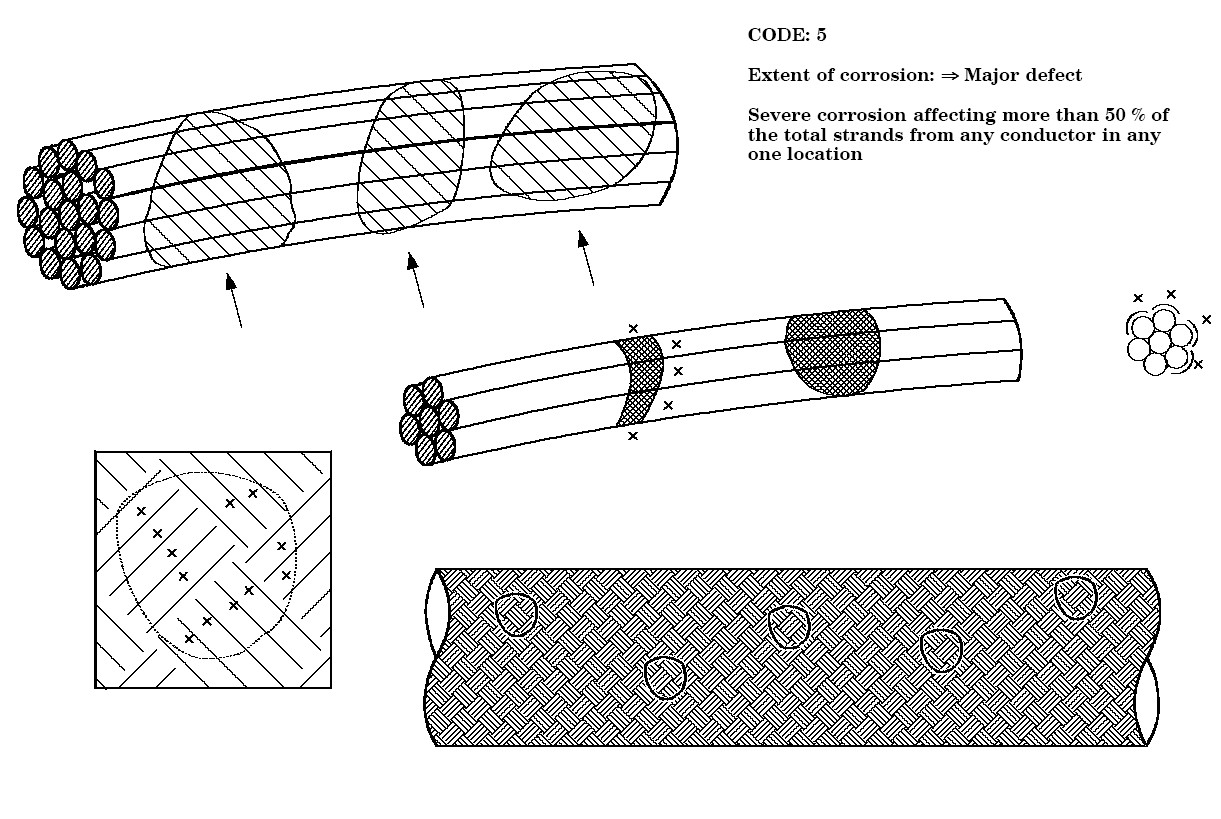 CODE: 5

Extent of corrosion: ⇒ Major defect

Severe corrosion affecting more than 50 % of the total strands from any conductor in any one location