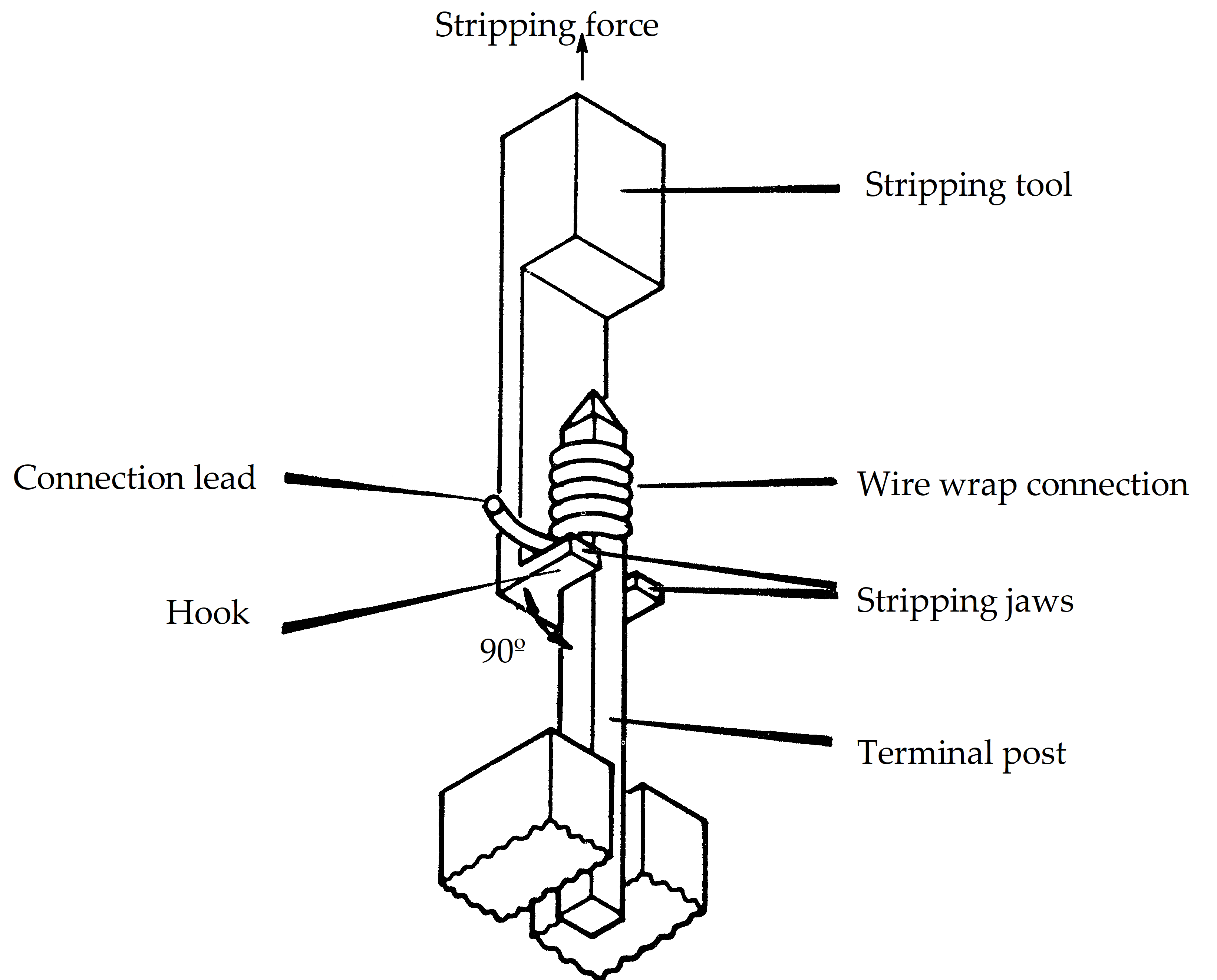 Stripping force

Stripping tool

Connection lead

Wire wrap connection

Hook

Stripping jaws

90º

Terminal post