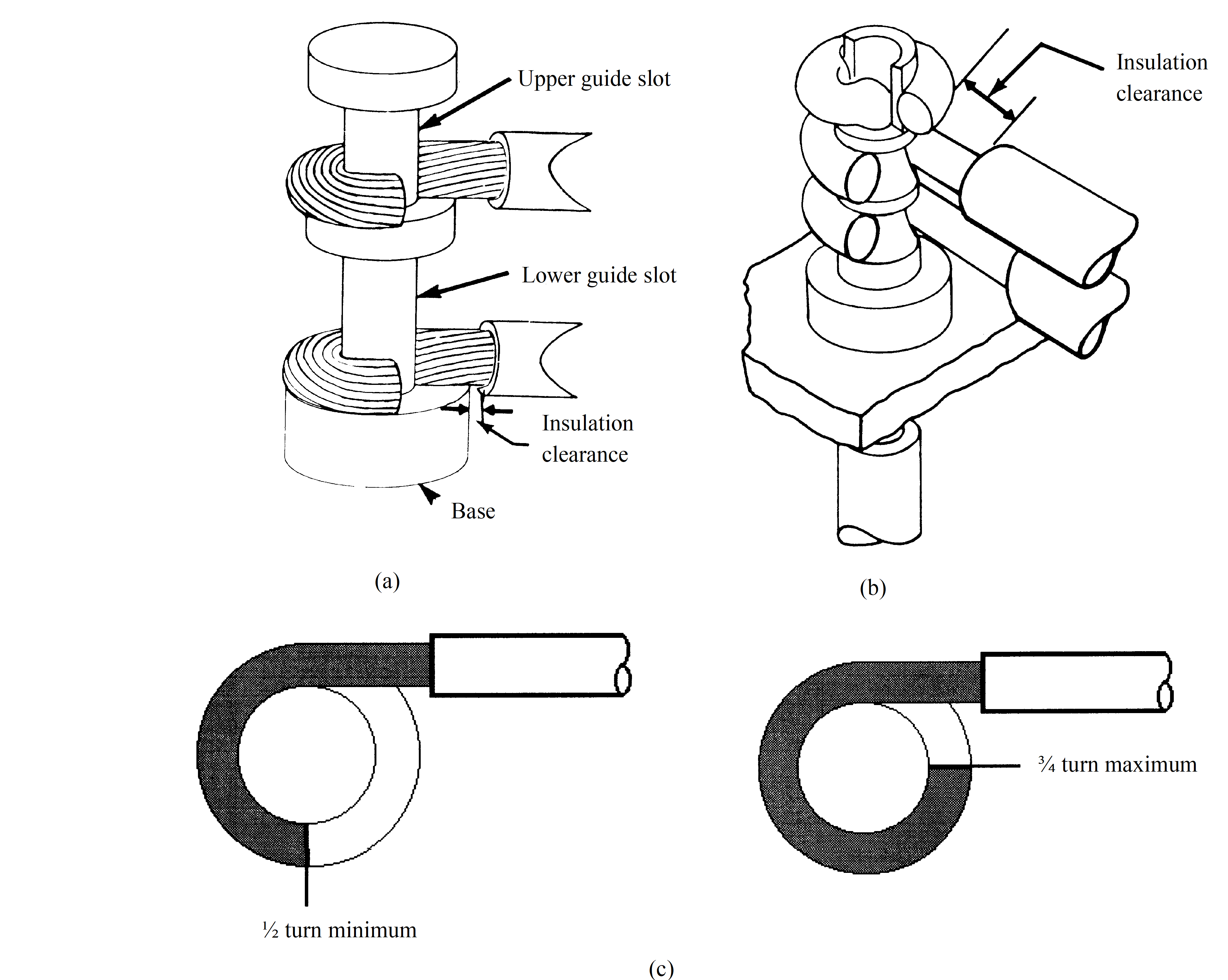 Upper guide slot

Lower guide slot

Insulation clearance

Base

(a)

Insulation clearance

(b)

½ turn minimum

¾ turn maximum

(c)