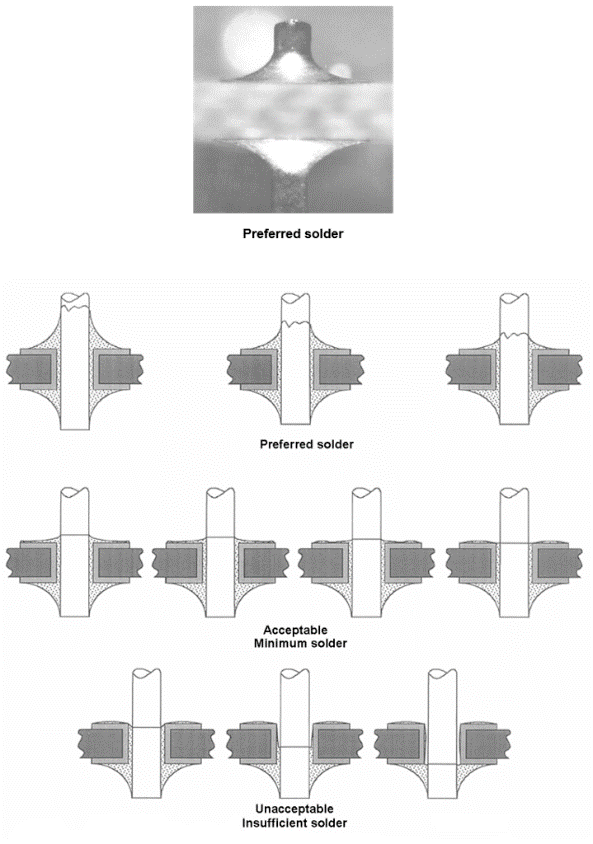 Preferred solder

Preferred solder

Acceptable
Minimum solder

Unacceptable
Insufficient solder