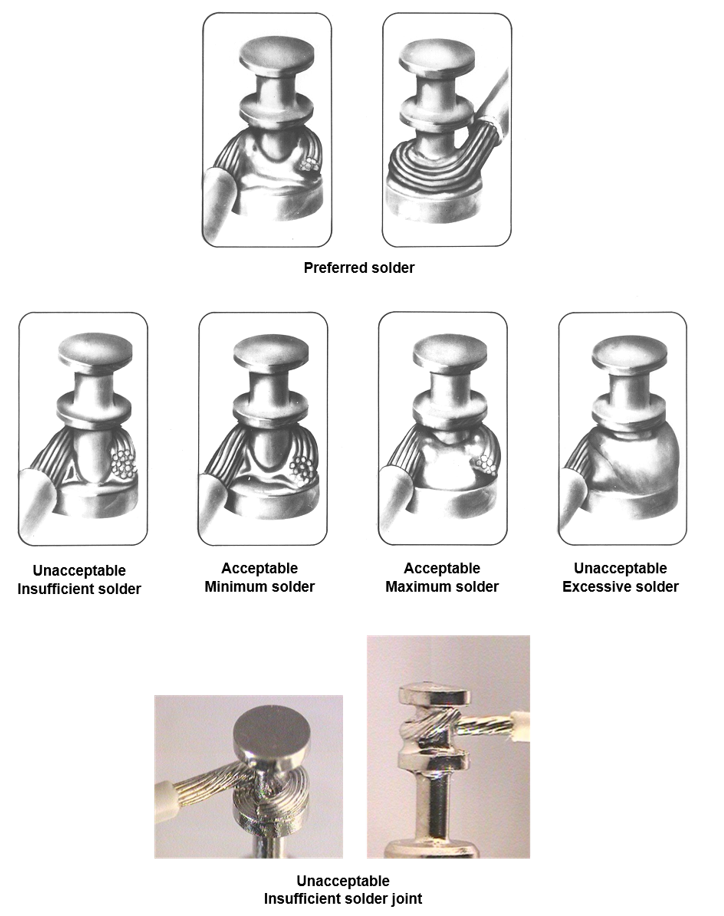 Preferred solder

Unacceptable
Insufficient solder

Acceptable
Minimum solder

Acceptable
Maximum solder

Unacceptable
Excessive solder

Unacceptable
Insufficient solder joint