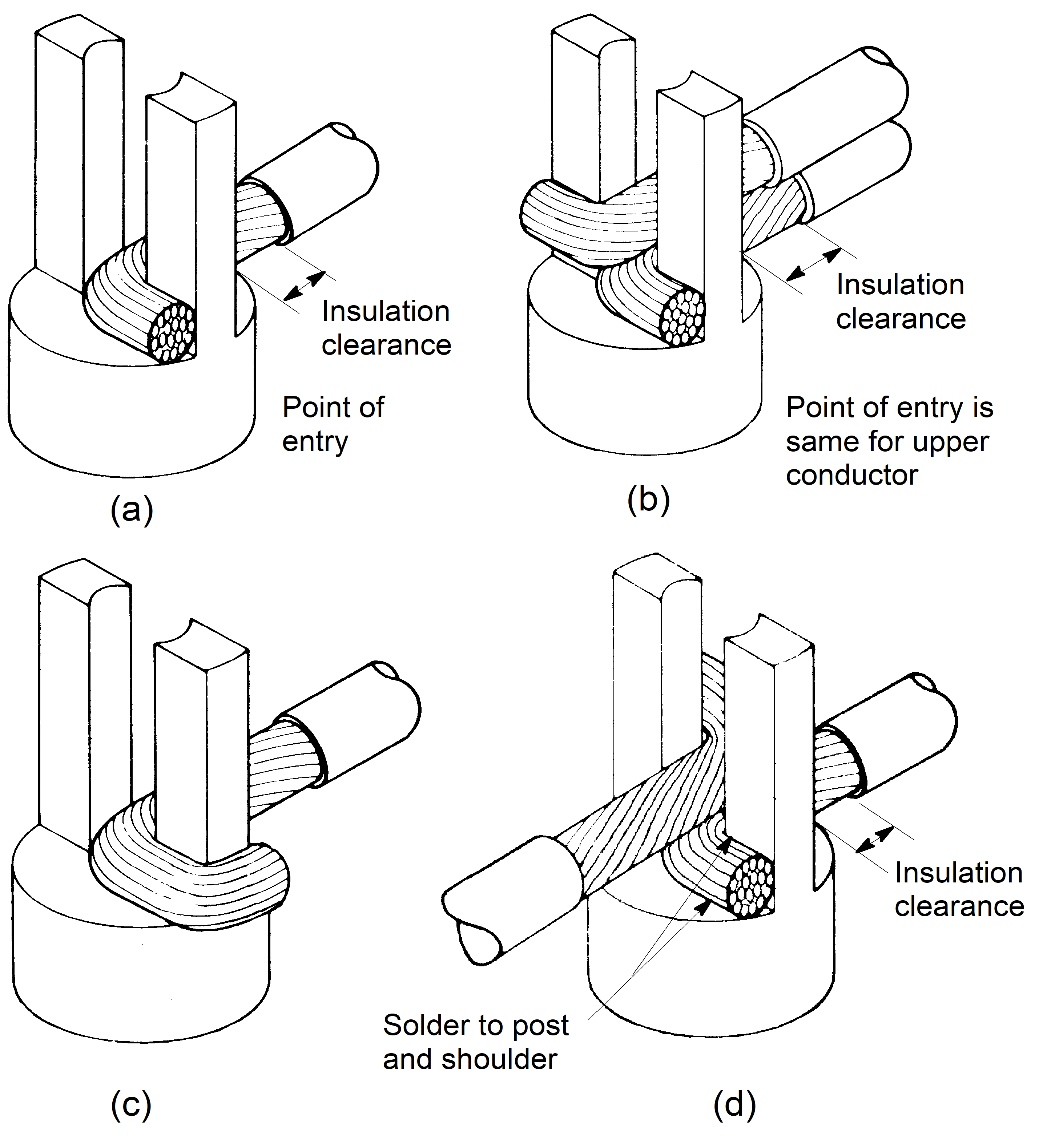 Insulation clearance

Point of entry

(a)

Insulation clearance

Point of entry is same for upper conductor

(b)

(c)

Insulation clearance

Solder to post and shoulder

(d)