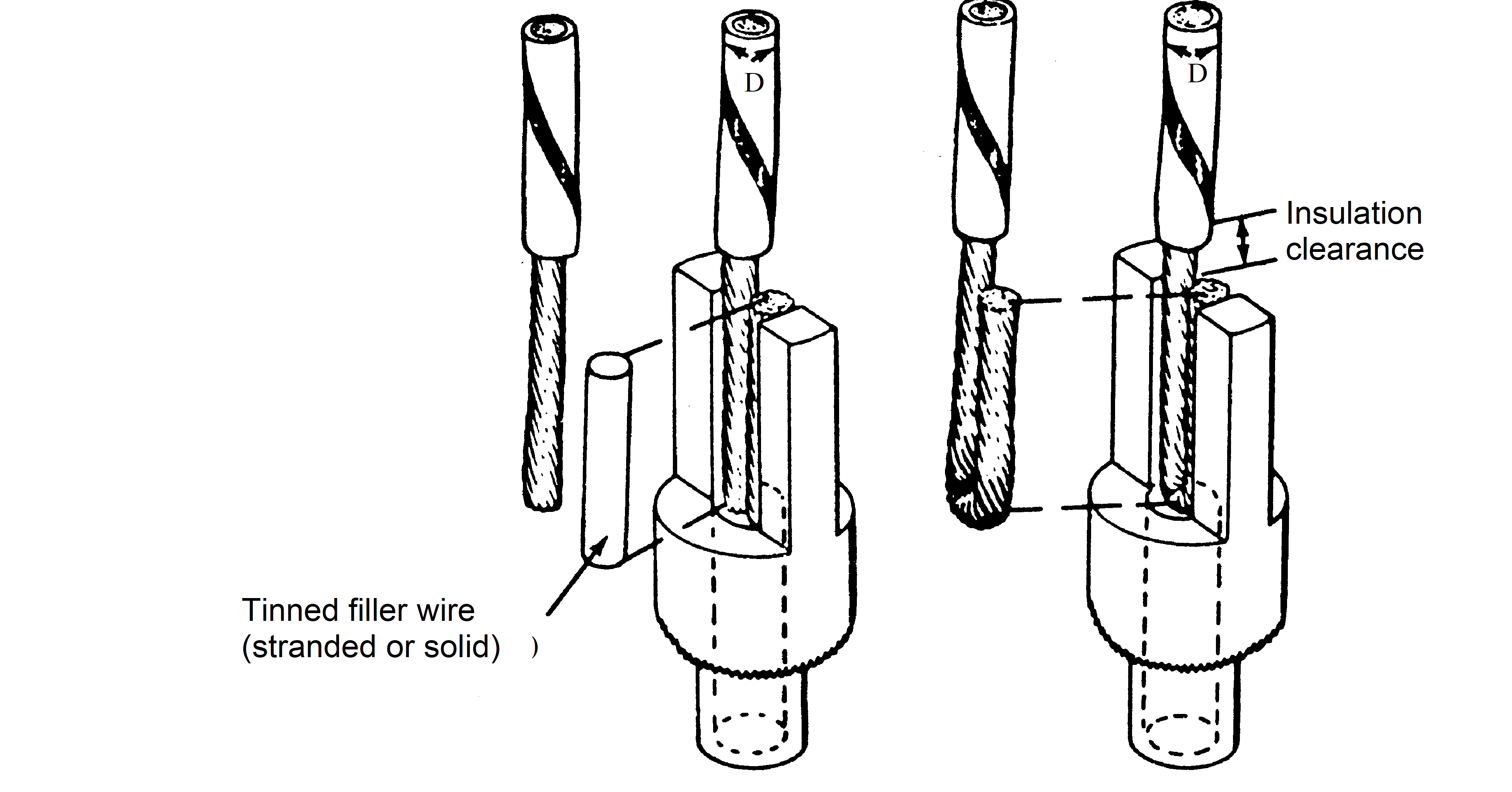 D

D

Insulation clearance

Tinned filler wire (stranded or solid) )