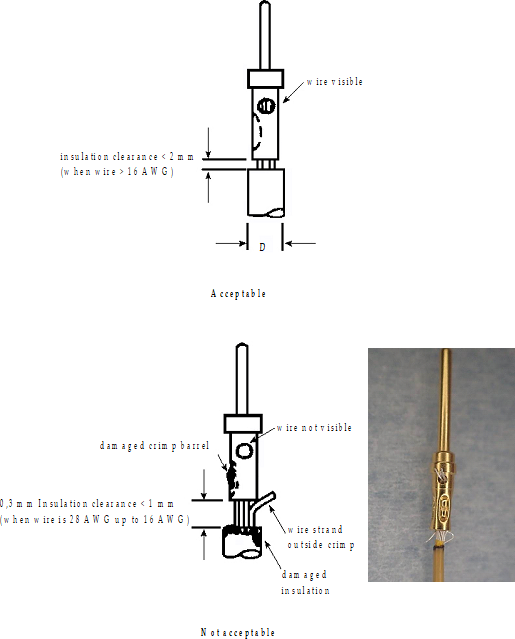 wire visible

insulation clearance < 2 mm
(when wire > 16 AWG)

D

Acceptable

wire not visible

damaged crimp barrel

0,3 mm Insulation clearance < 1 mm
(when wire is 28 AWG up to 16 AWG)

wire strand
outside crimp

damaged
insulation

Not acceptable