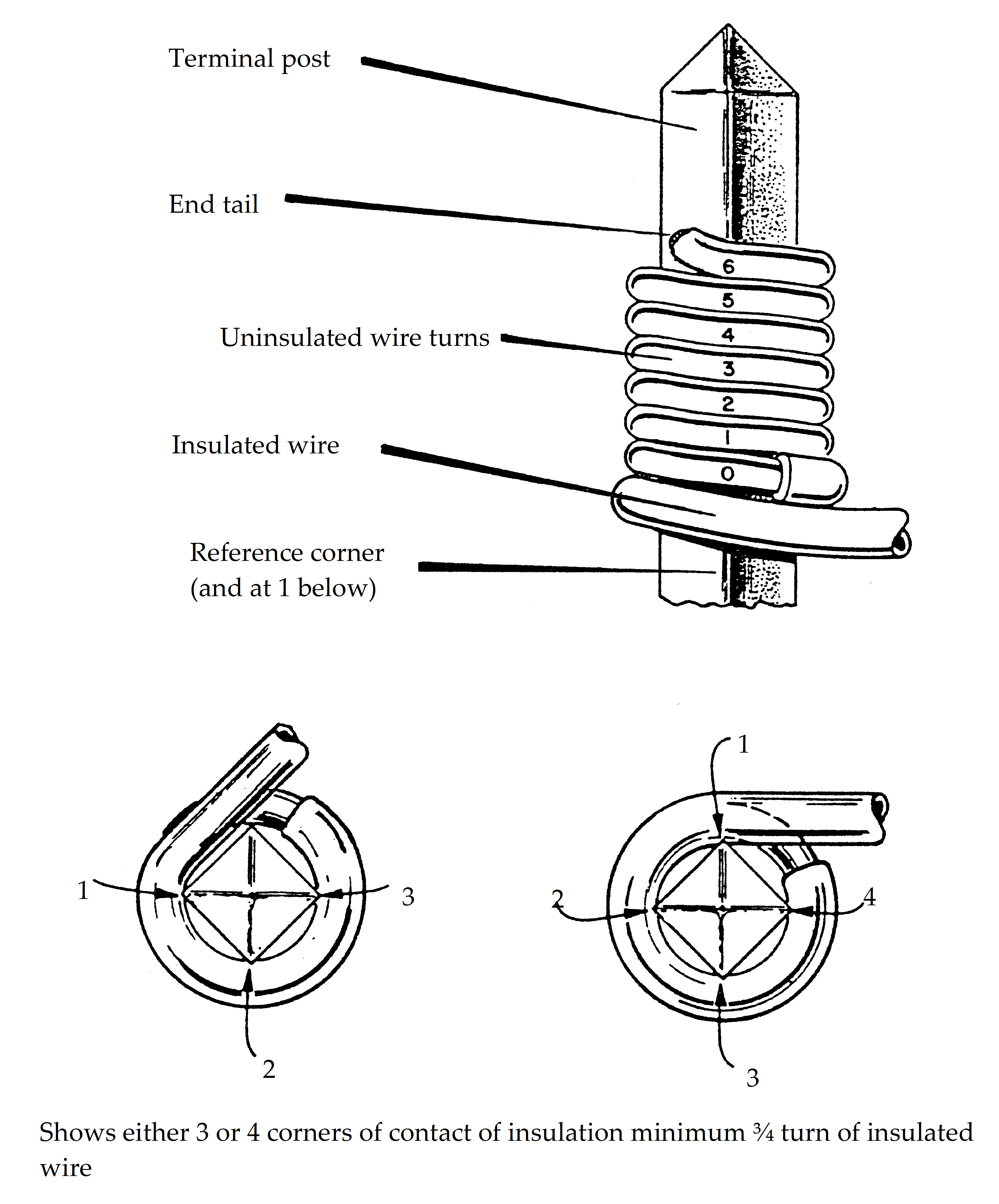 Terminal post

End tail

6
5
4
3
2
1
0

Uninsulated wire turns

Insulated wire

Reference corner
(and at 1 below)

1
3
2

1
2
4
3

Shows either 3 or 4 corners of contact of insulation minimum ¾ turn of insulated wire