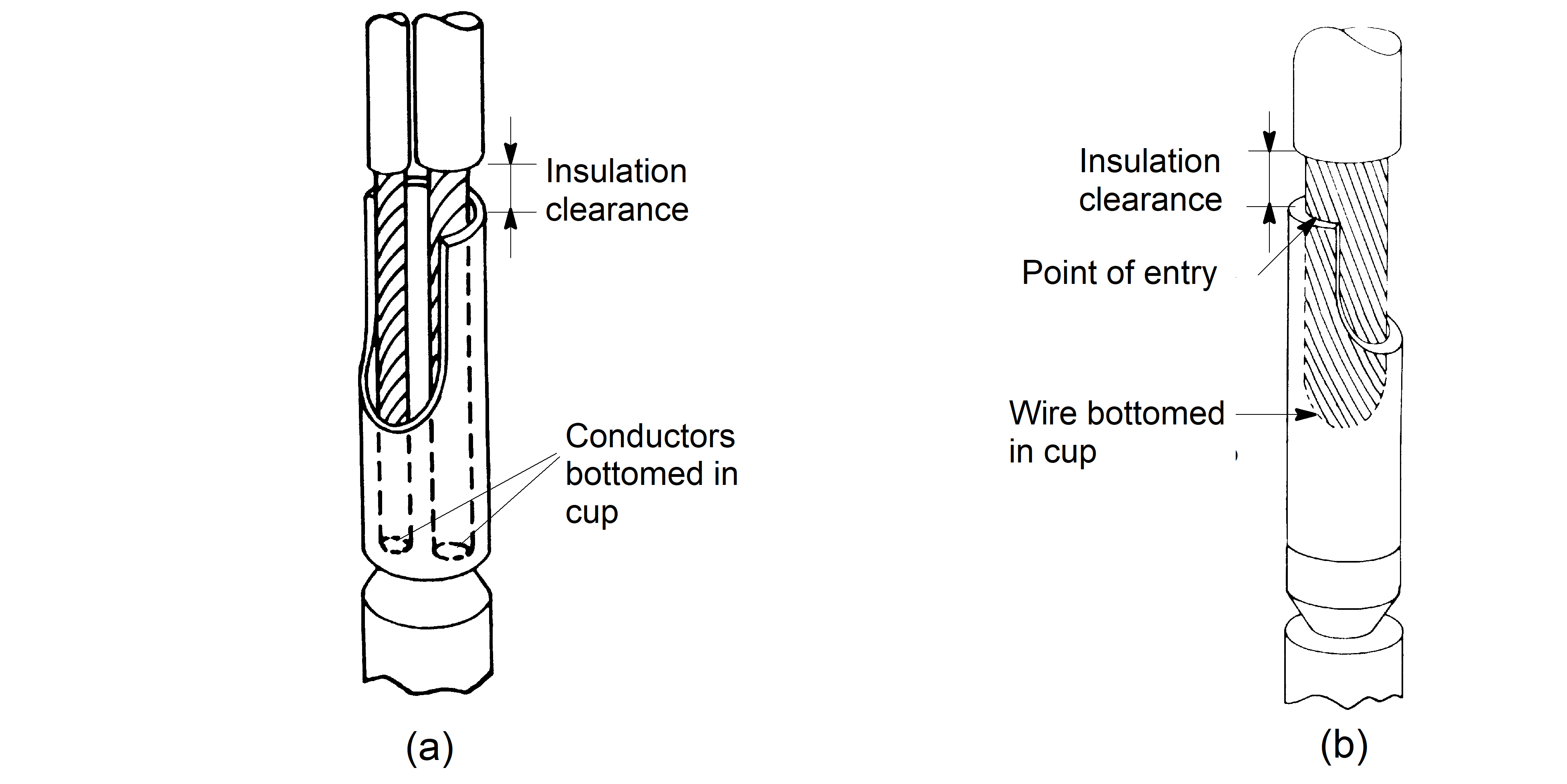 Insulation clearance

Conductors bottomed in cup

(a)

Insulation clearance

Point of entry

Wire bottomed in cup

(b)