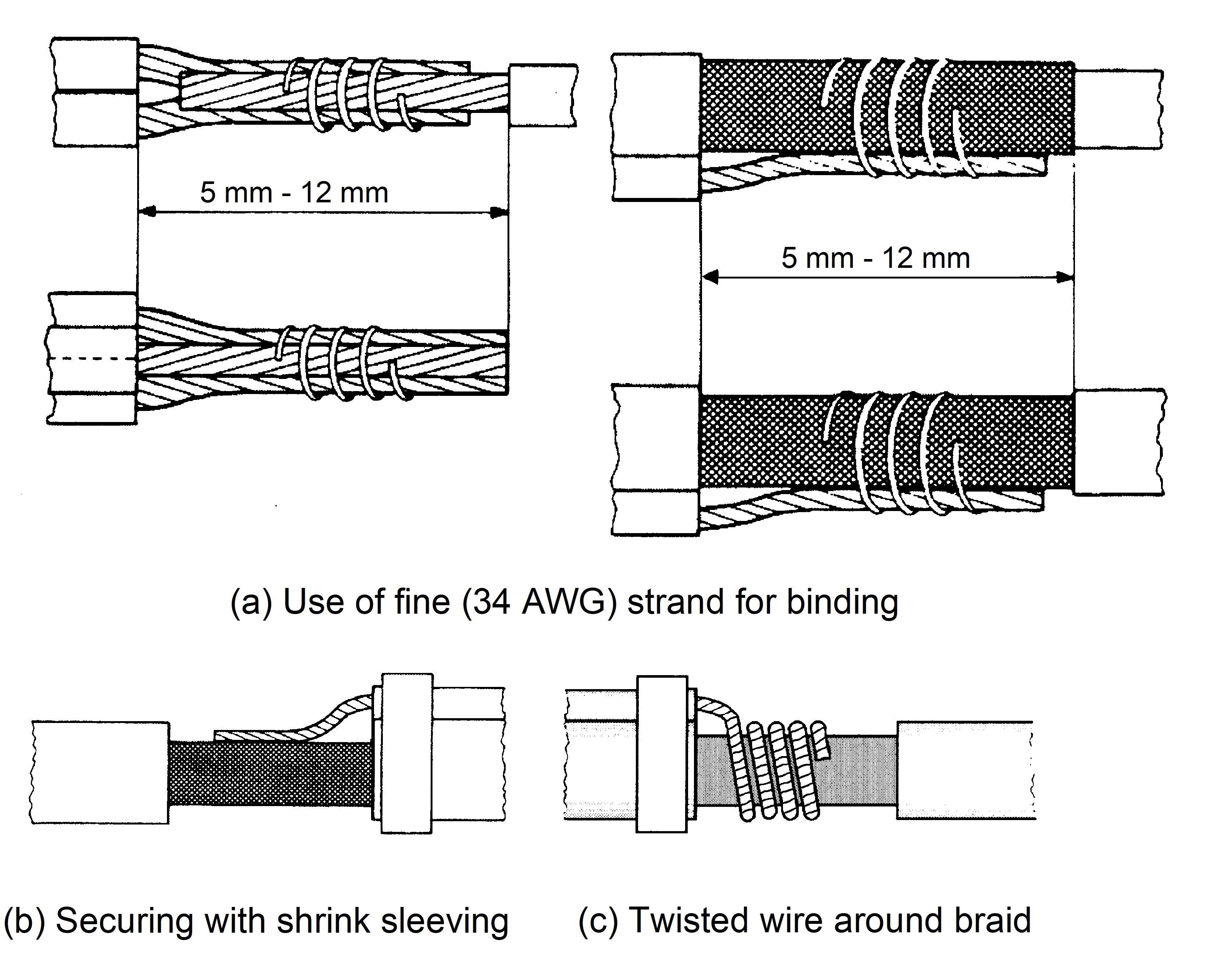 5 mm - 12 mm

5 mm - 12 mm

(a) Use of fine (34 AWG) strand for binding

(b) Securing with shrink sleeving

(c) Twisted wire around braid