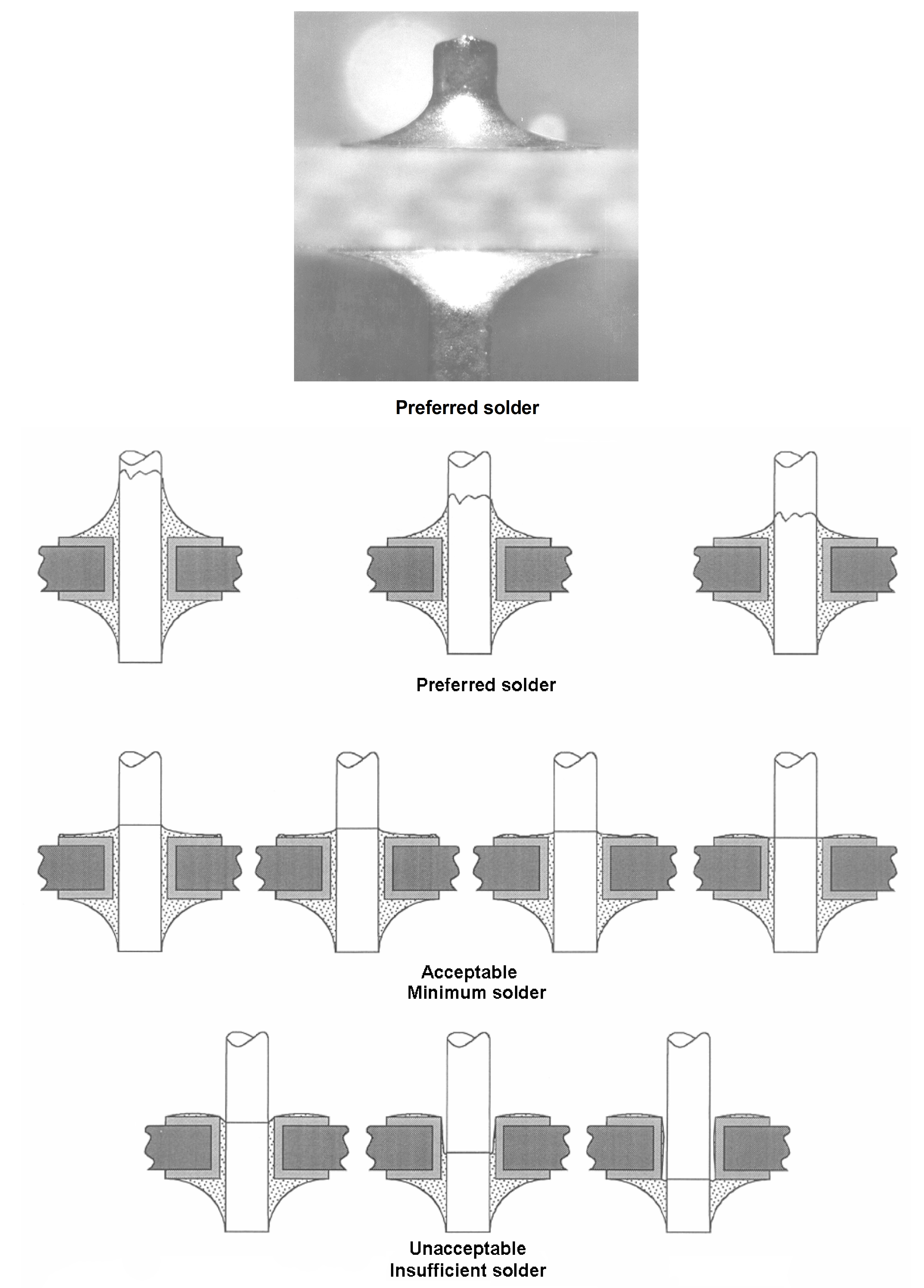 Preferred solder

Preferred solder

Acceptable
Minimum solder

Unacceptable
Insufficient solder