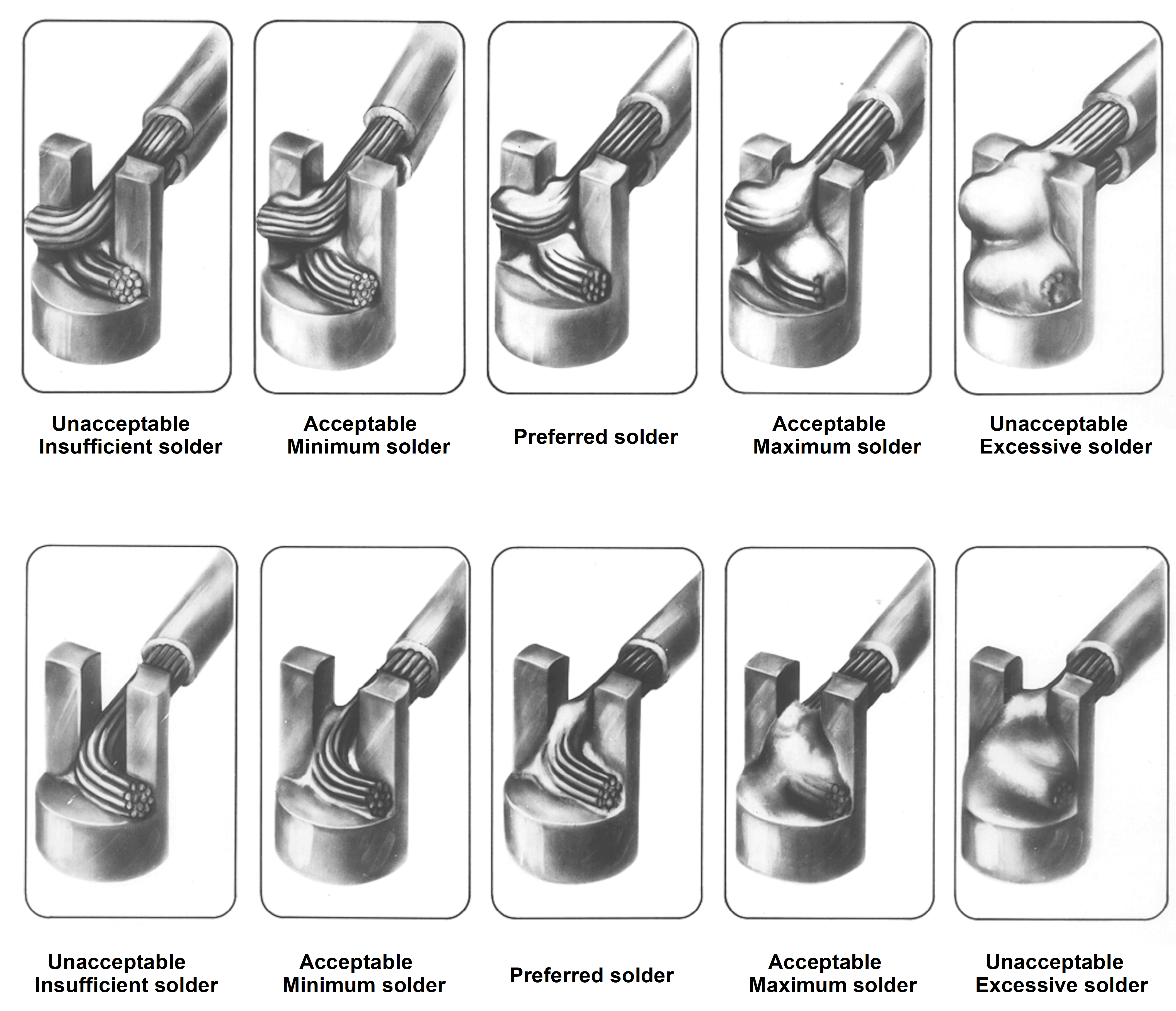 Unacceptable
Insufficient solder

Acceptable
Minimum solder

Preferred solder

Acceptable
Maximum solder

Unacceptable
Excessive solder

Unacceptable
Insufficient solder

Acceptable
Minimum solder

Preferred solder

Acceptable
Maximum solder

Unacceptable
Excessive solder