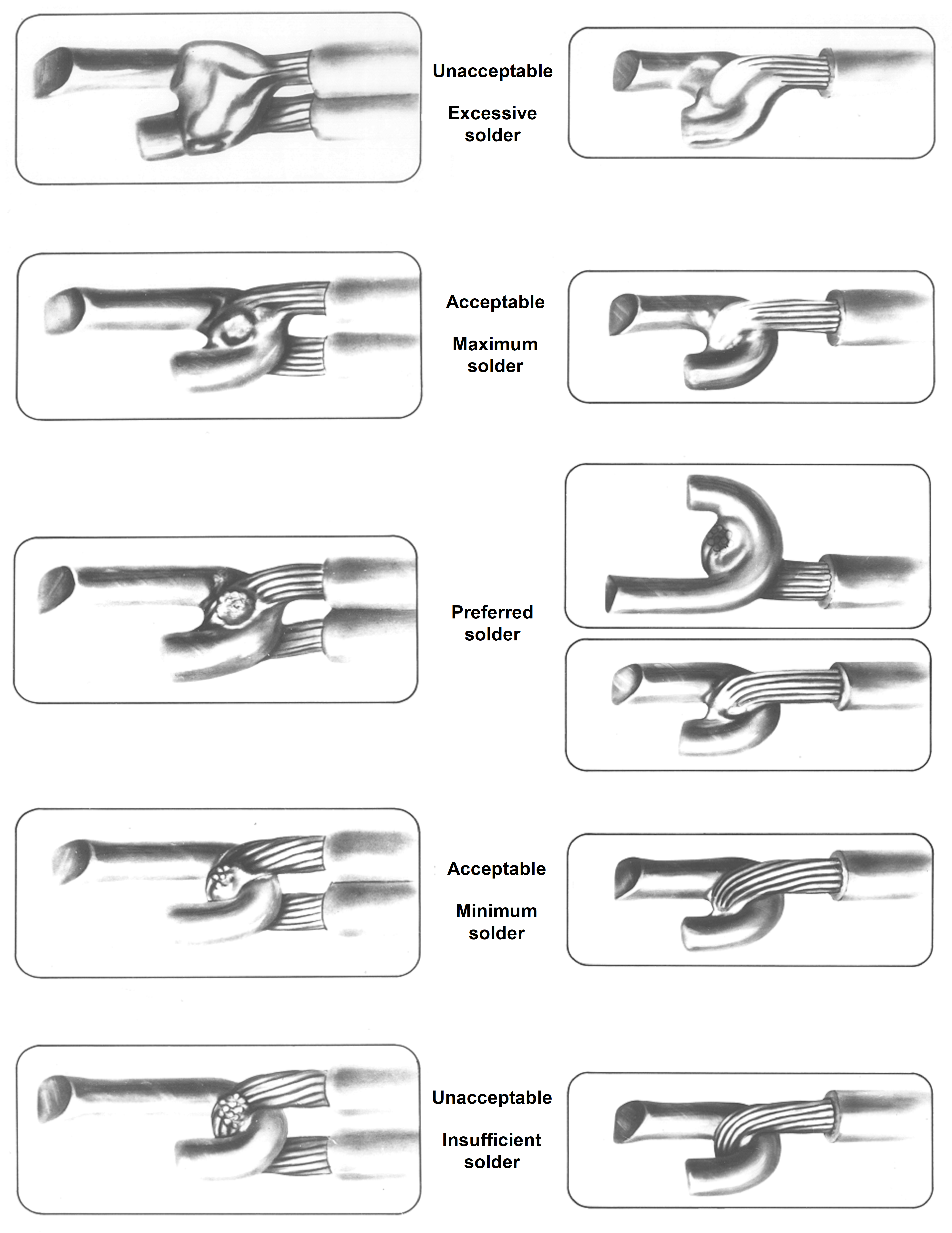 Unacceptable

Excessive solder

Acceptable

Maximum solder

Preferred solder

Acceptable

Minimum solder

Unacceptable

Insufficient solder