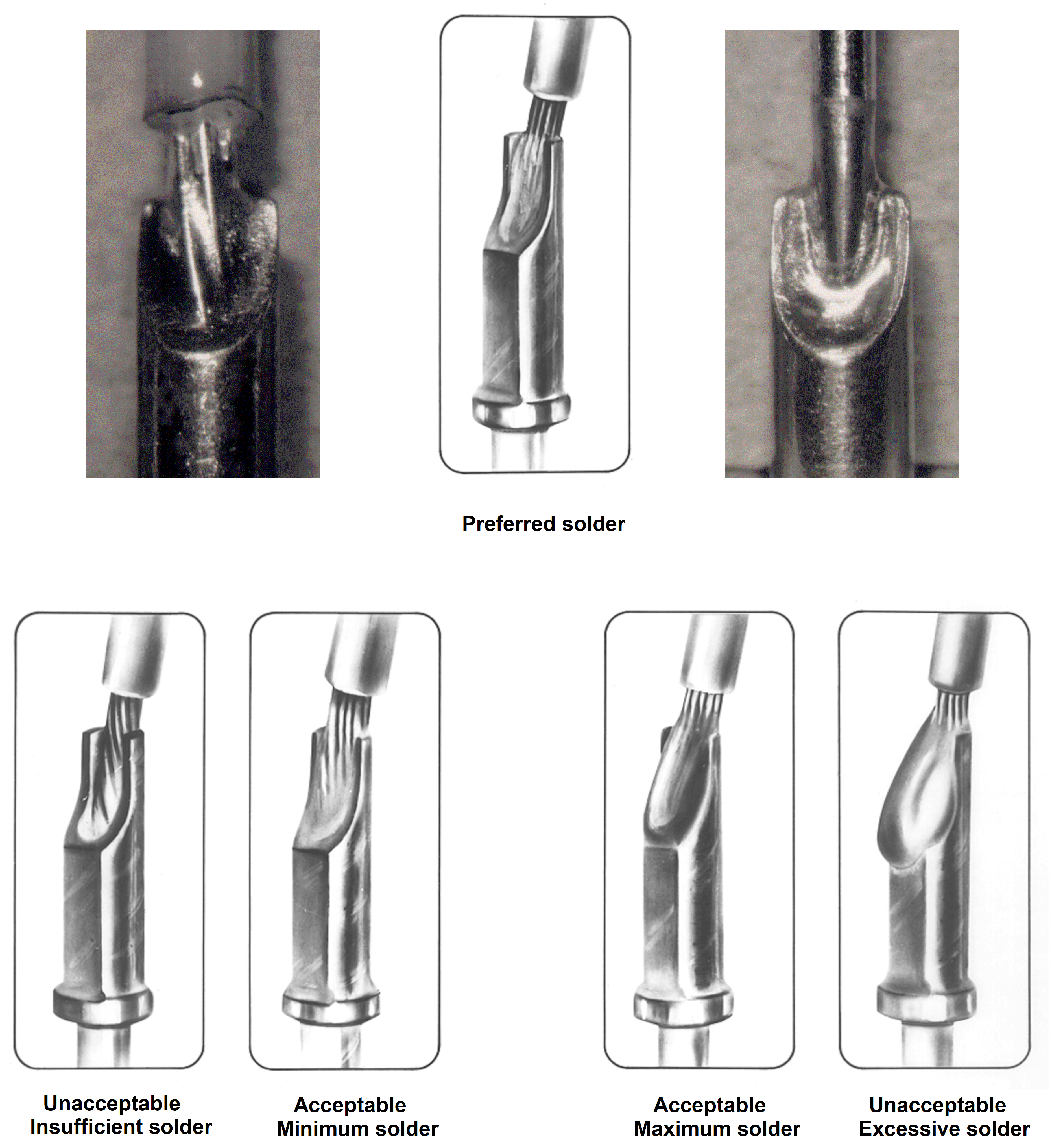 Preferred solder

Unacceptable
Insufficient solder

Acceptable
Minimum solder

Acceptable
Maximum solder

Unacceptable
Excessive solder