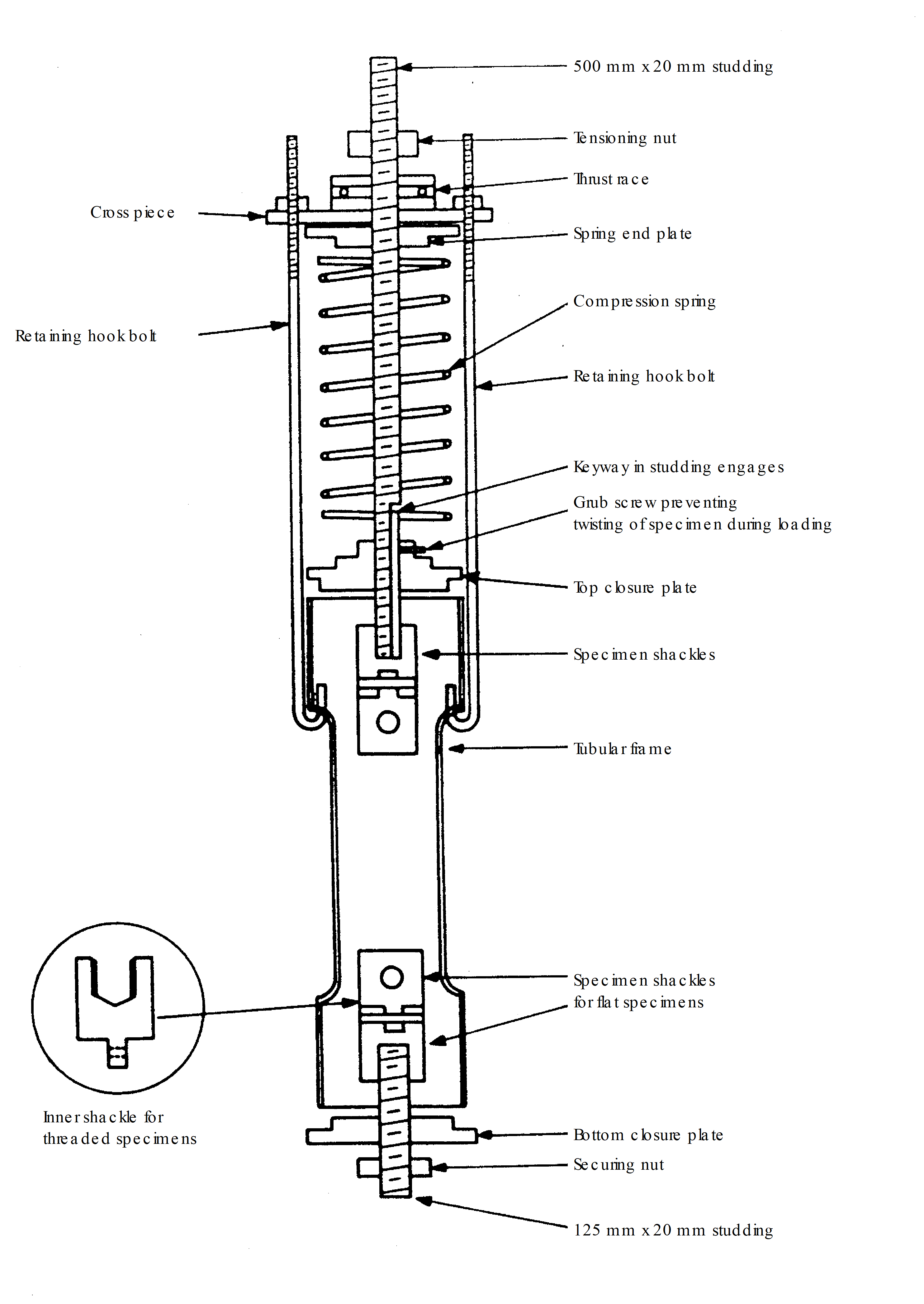 500 mm x 20 mm studding

Tensioning nut

Thrust race

Cross piece

Spring end plate

Compression spring

Retaining hook bolt

Retaining hook bolt

Keyway in studding engages

Grub screw preventing twisting of specimen during loading

Top closure plate

Specimen shackles

Tubular frame

Specimen shackles for flat specimens

Inner shackle for threaded specimens

Bottom closure plate

Securing nut

125 mm x 20 mm studding