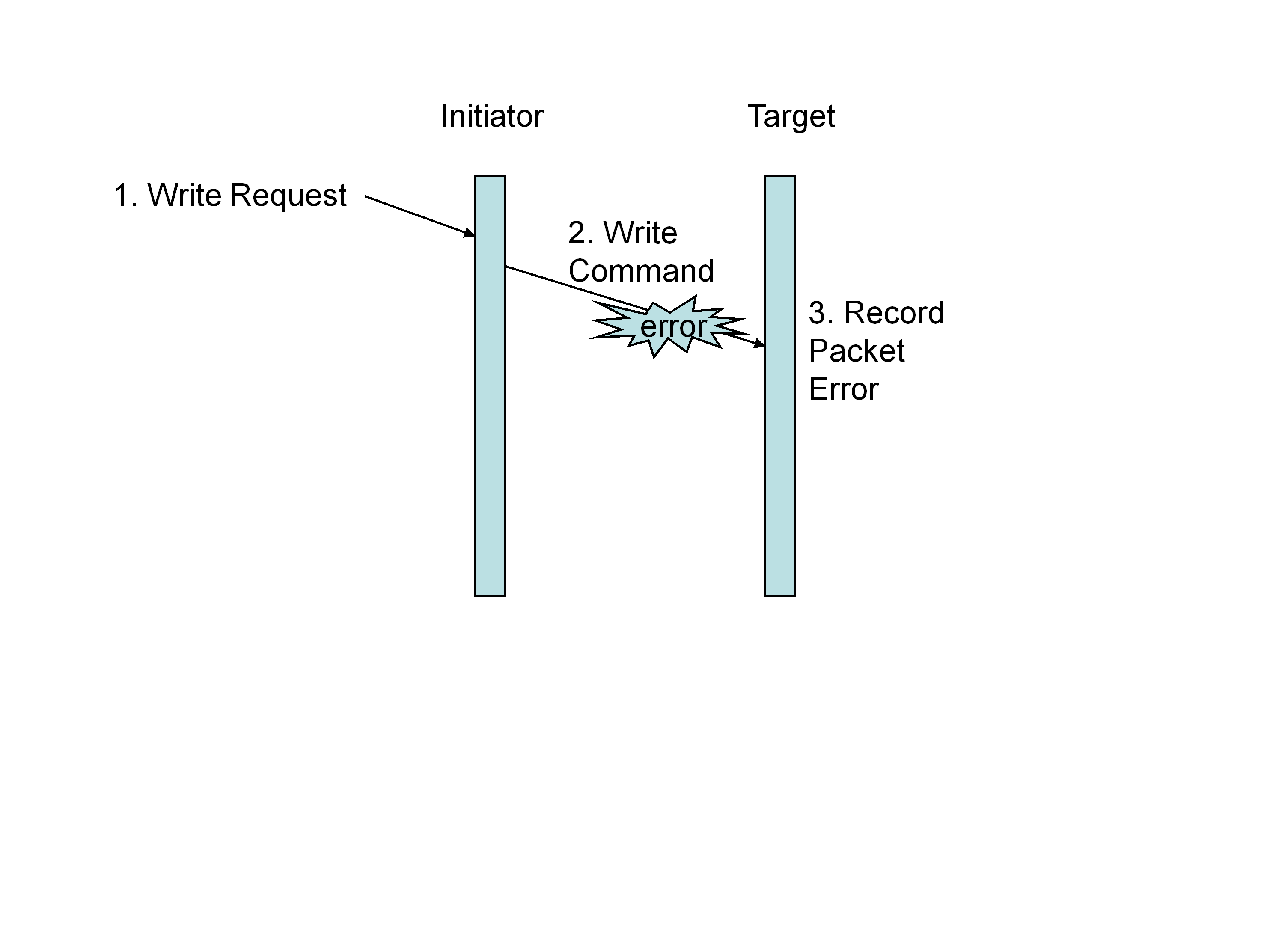 Initiator

Target

1. Write Request

2. Write Command

error

3. Record Packet Error