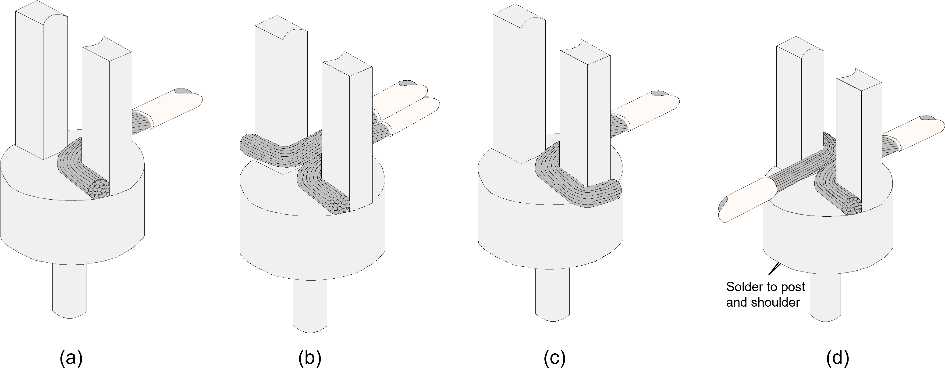 Solder to post and shoulder

(a)

(b)

(c)

(d)