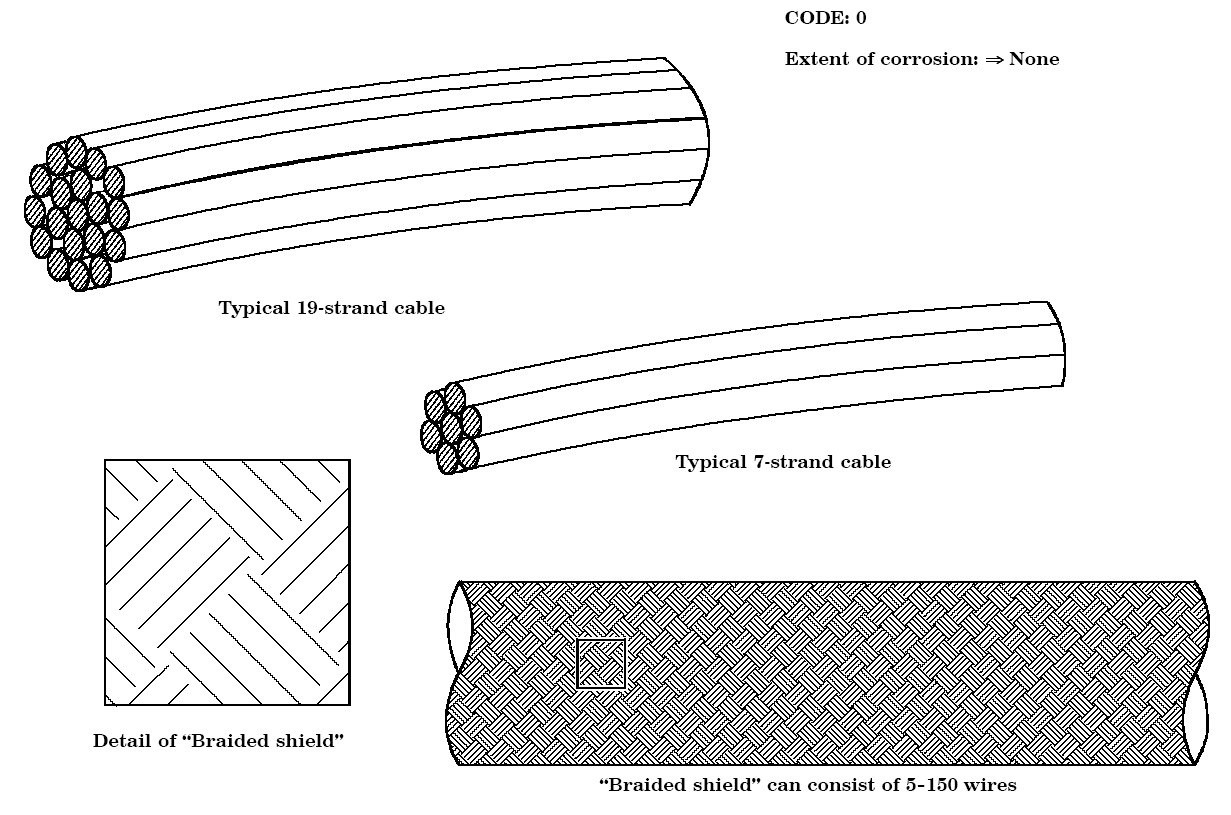 CODE: 0

Extent of corrosion: $\Rightarrow$ None

Typical 19-strand cable

Typical 7-strand cable

Detail of “Braided shield”

“Braided shield” can consist of 5-150 wires