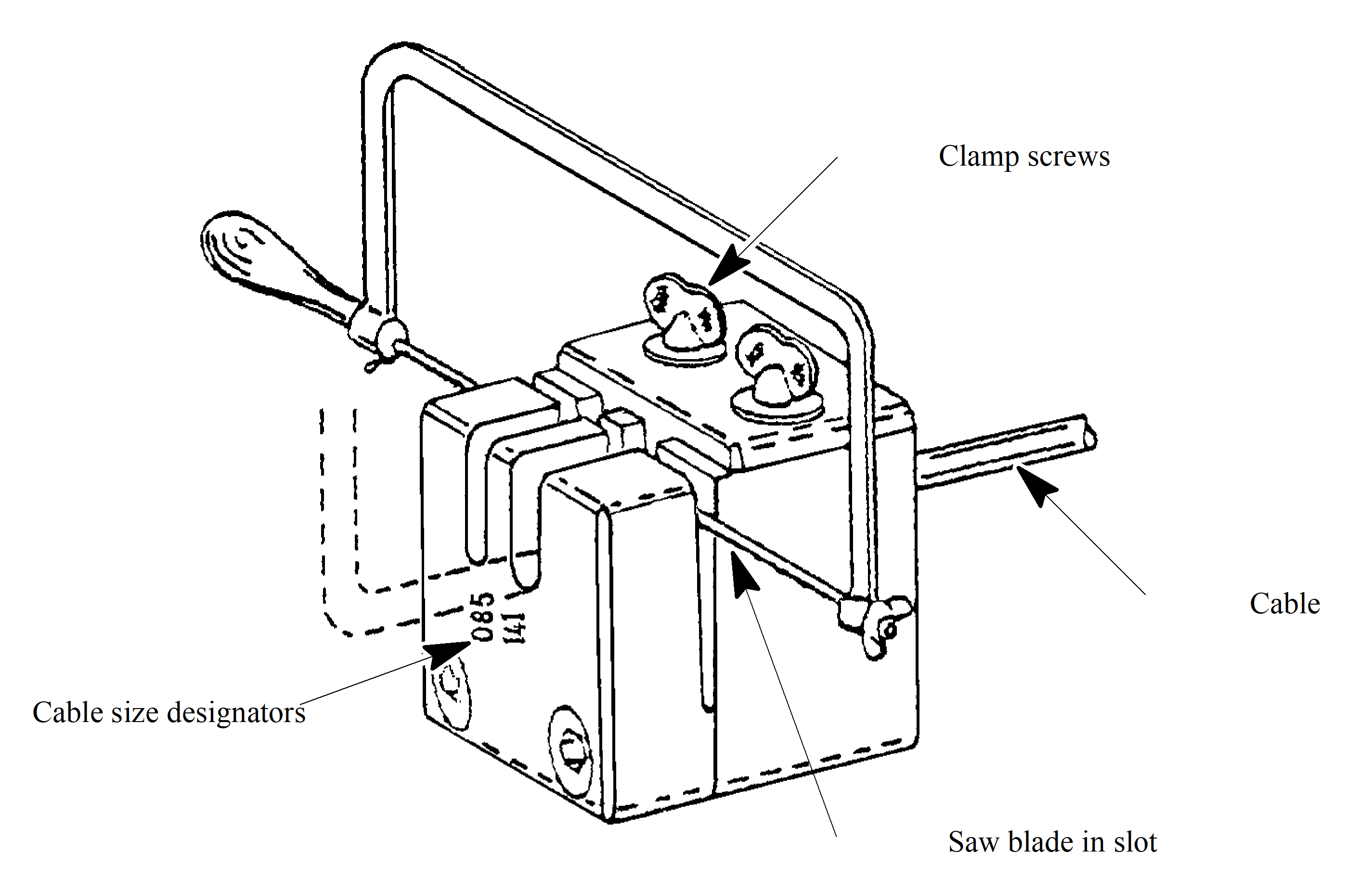 Clamp screws

085
141

Cable

Cable size designators

Saw blade in slot