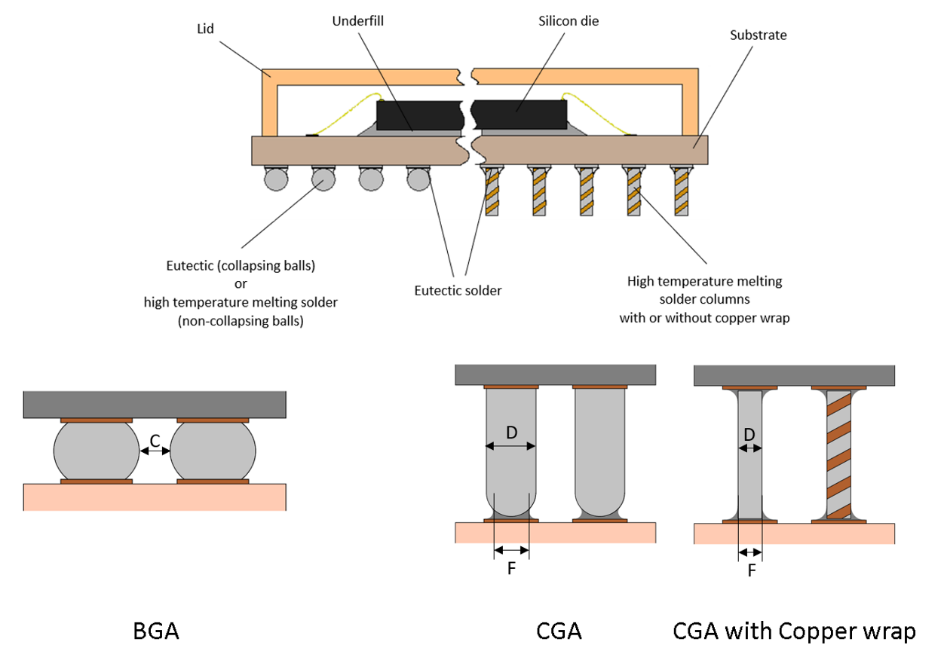 Lid

Underfill

Silicon die

Substrate

Eutectic (collapsing balls)
or
high temperature melting solder
(non-collapsing balls)

Eutectic solder

High temperature melting
solder columns
with or without copper wrap

C

D

F

D

F

BGA

CGA

CGA with Copper wrap